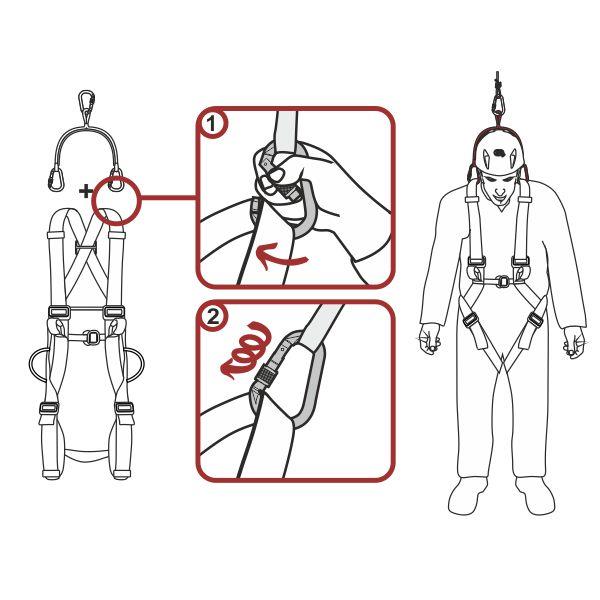 +

1

2