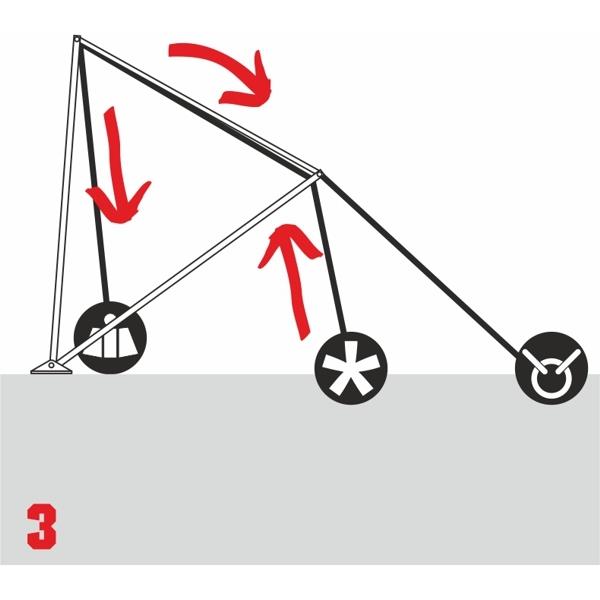 3